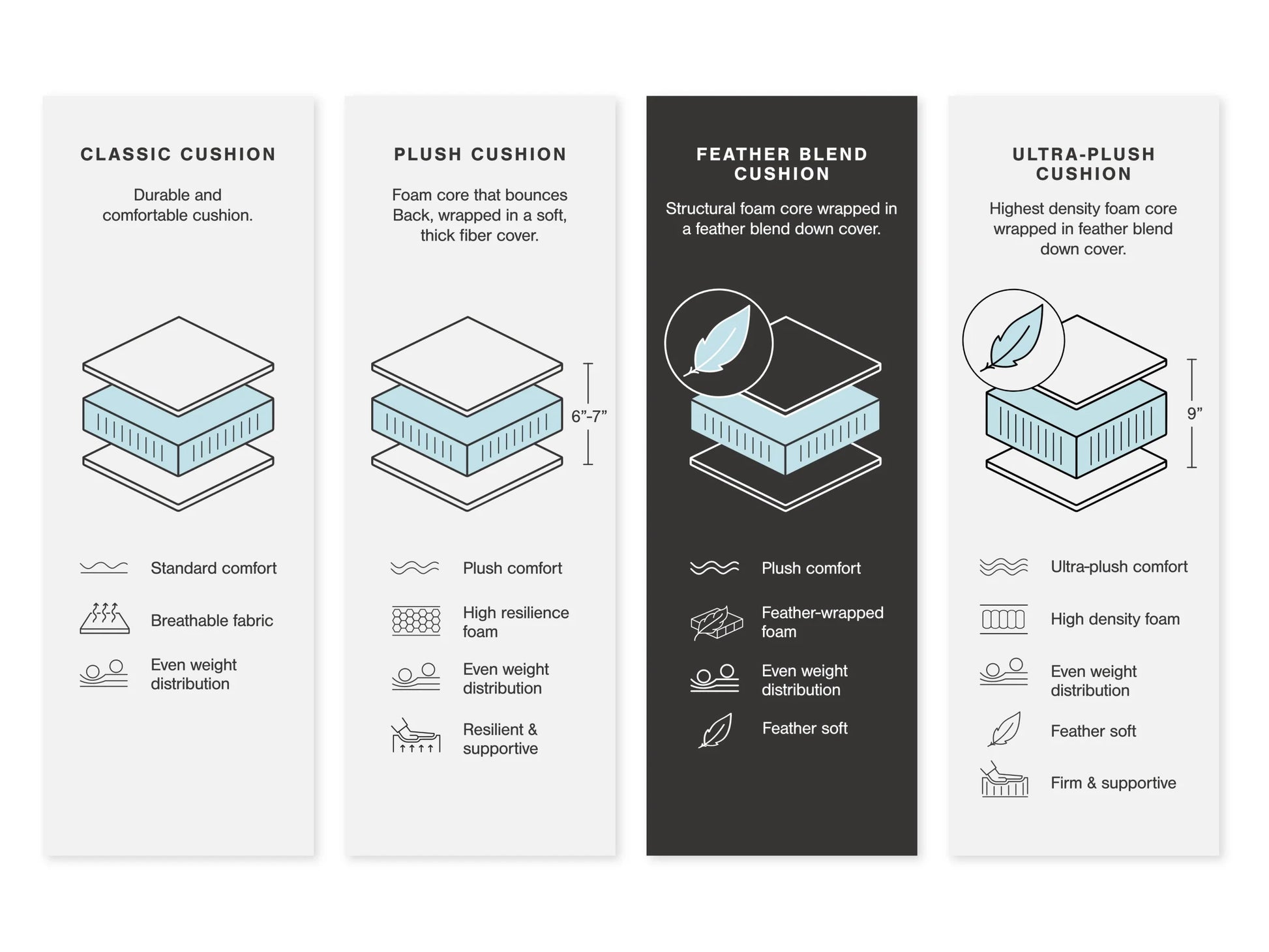 CLASSIC CUSHION

Durable and comfortable cushion.

Standard comfort

Breathable fabric

Even weight distribution

PLUSH CUSHION

Foam core that bounces Back, wrapped in a soft, thick fiber cover.

6”-7”

Plush comfort

High resilience foam

Even weight distribution

Resilient & supportive

FEATHER BLEND CUSHION

Structural foam core wrapped in a feather blend down cover.

Plush comfort

Feather-wrapped foam

Even weight distribution

Feather soft

ULTRA-PLUSH CUSHION

Highest density foam core wrapped in feather blend down cover.

9”

Ultra-plush comfort

High density foam

Even weight distribution

Feather soft

Firm & supportive